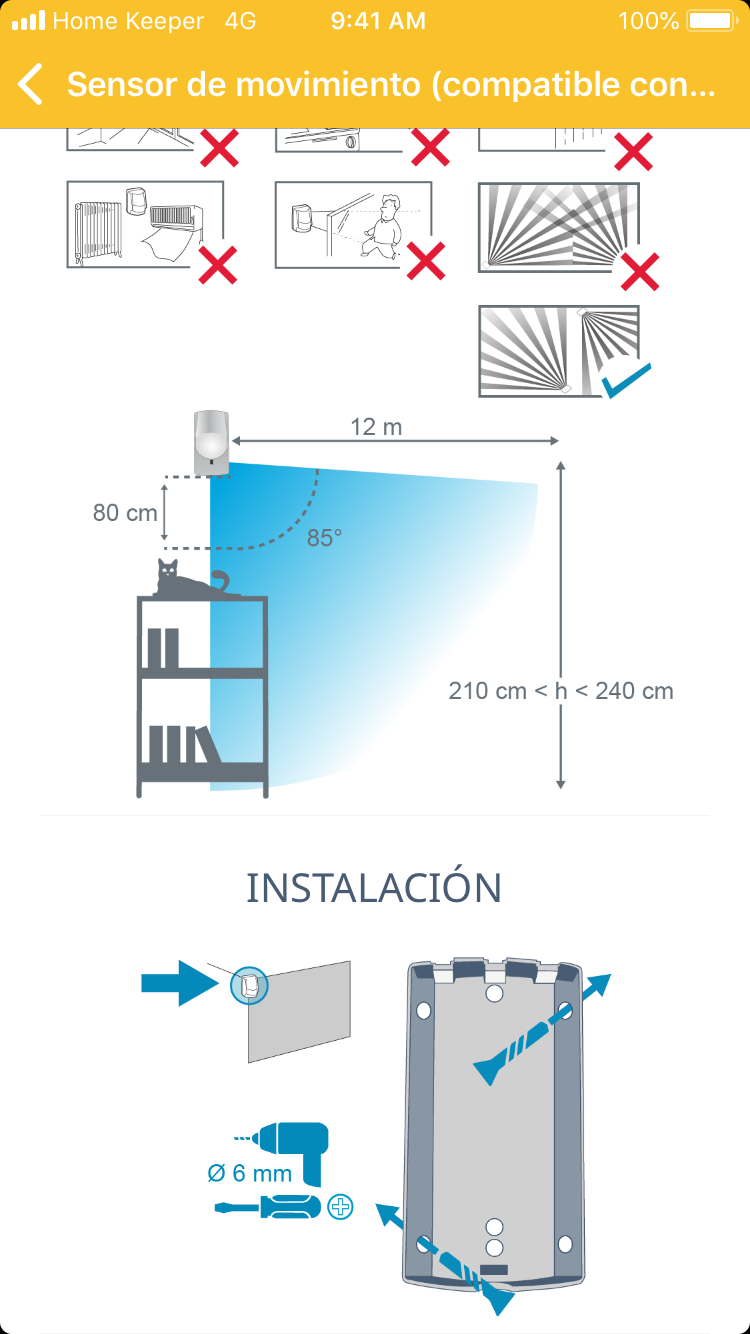 Home Keeper 4G 9:41 AM 100%

Sensor de movimiento (compatible con...

12 m

80 cm

85°

210 cm < h < 240 cm

INSTALACIÓN

Ø 6 mm